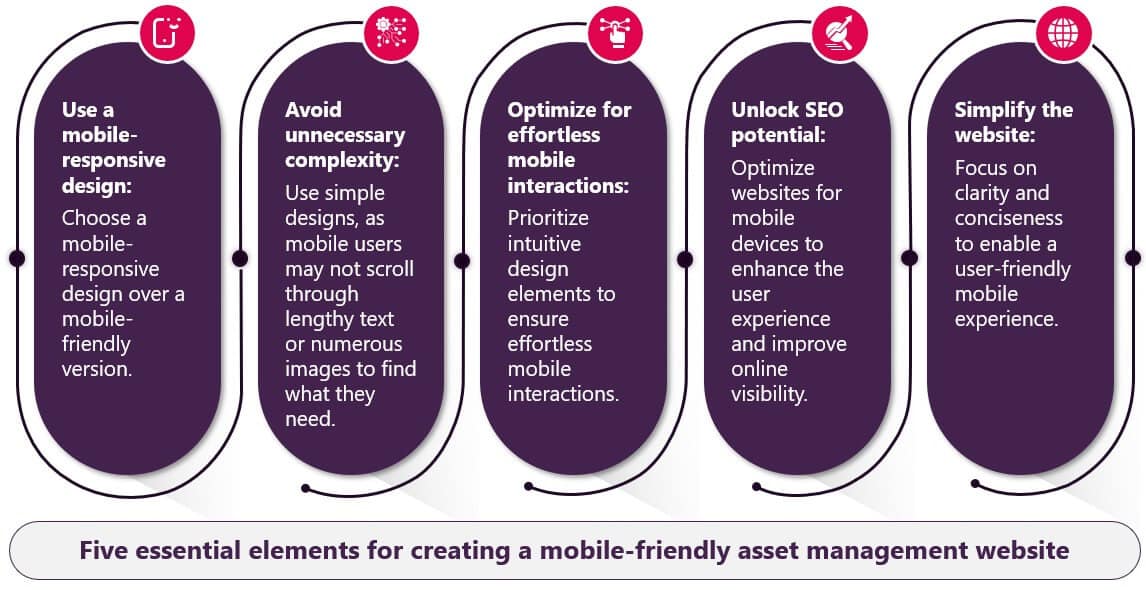 Use a mobile-responsive design:

Choose a mobile-responsive design over a mobile-friendly version.

Avoid unnecessary complexity:

Use simple designs, as mobile users may not scroll through lengthy text or numerous images to find what they need.

Optimize for effortless mobile interactions:

Prioritize intuitive design elements to ensure effortless mobile interactions.

Unlock SEO potential:

Optimize websites for mobile devices to enhance the user experience and improve online visibility.

Simplify the website:

Focus on clarity and conciseness to enable a user-friendly mobile experience.

Five essential elements for creating a mobile-friendly asset management website